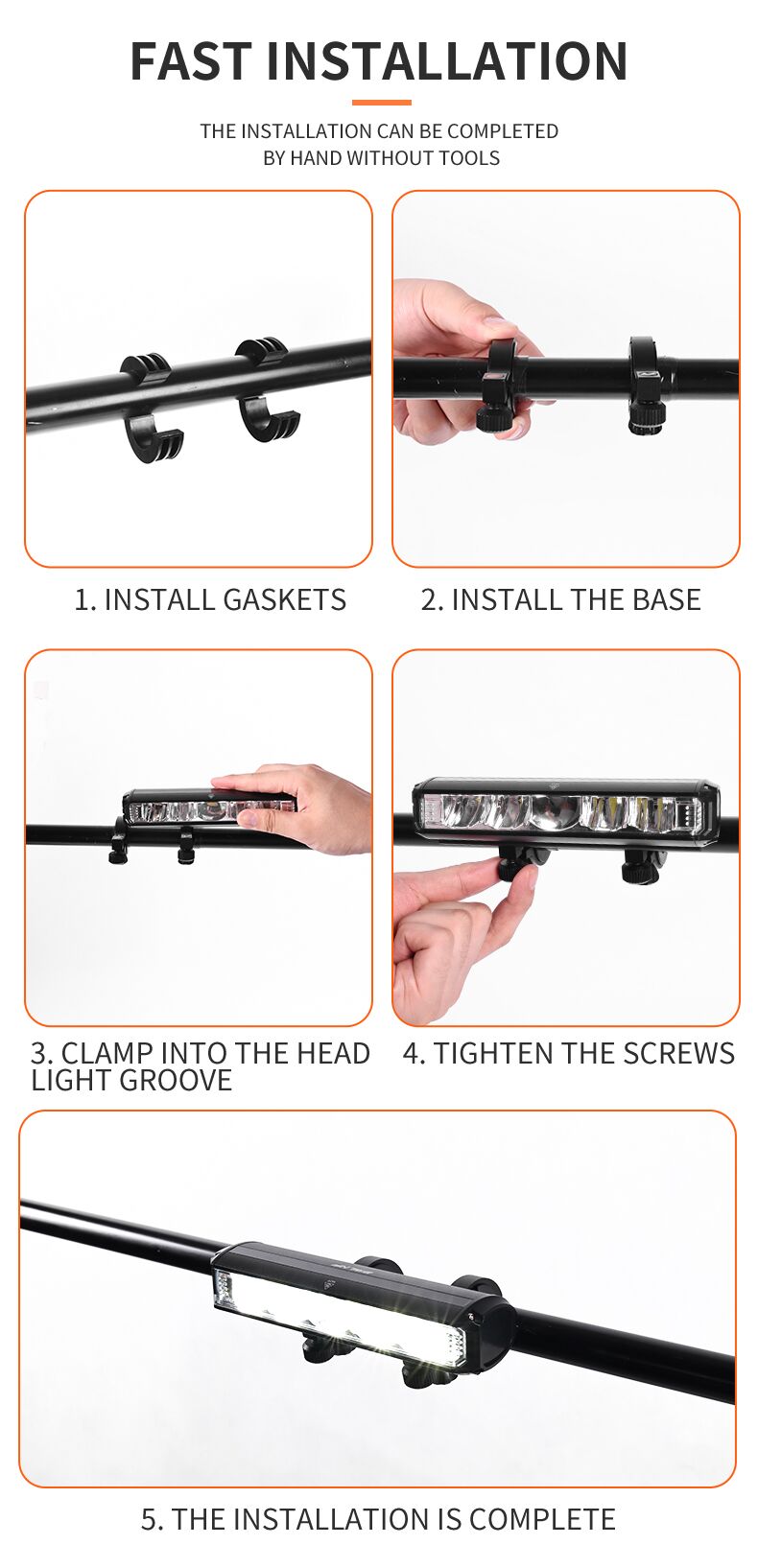 FAST INSTALLATION

THE INSTALLATION CAN BE COMPLETED BY HAND WITHOUT TOOLS

1. INSTALL GASKETS

2. INSTALL THE BASE

3. CLAMP INTO THE HEAD LIGHT GROOVE

4. TIGHTEN THE SCREWS

5. THE INSTALLATION IS COMPLETE